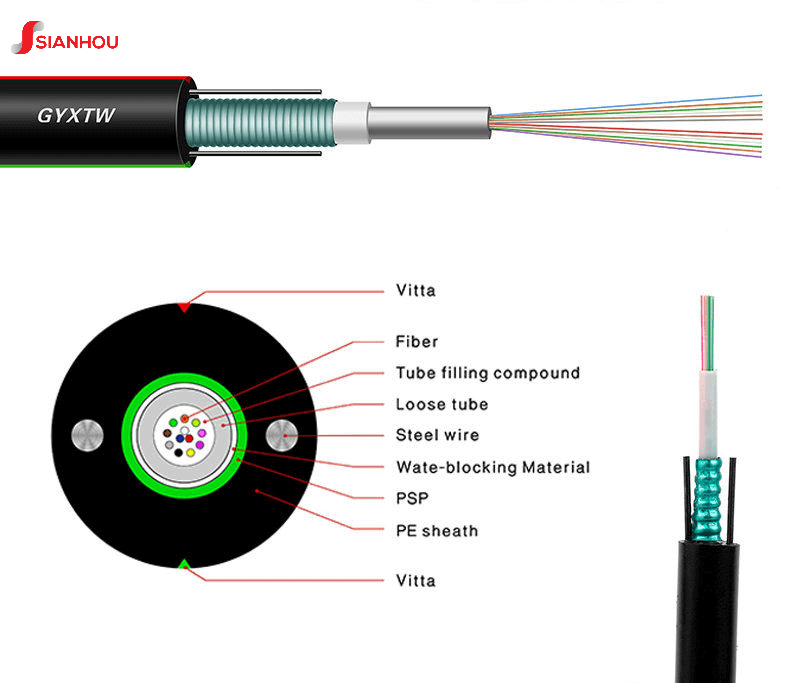 SIANHOU

GYXTW

Vitta
Fiber
Tube filling compound
Loose tube
Steel wire
Wate-blocking Material
PSP
PE sheath
Vitta